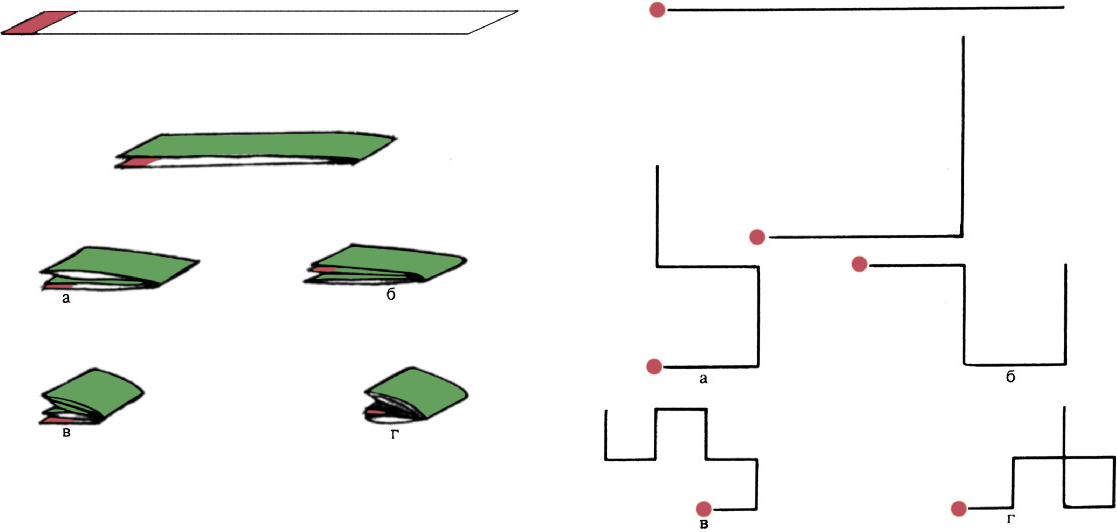 а

б

в

г

а

б

в

г