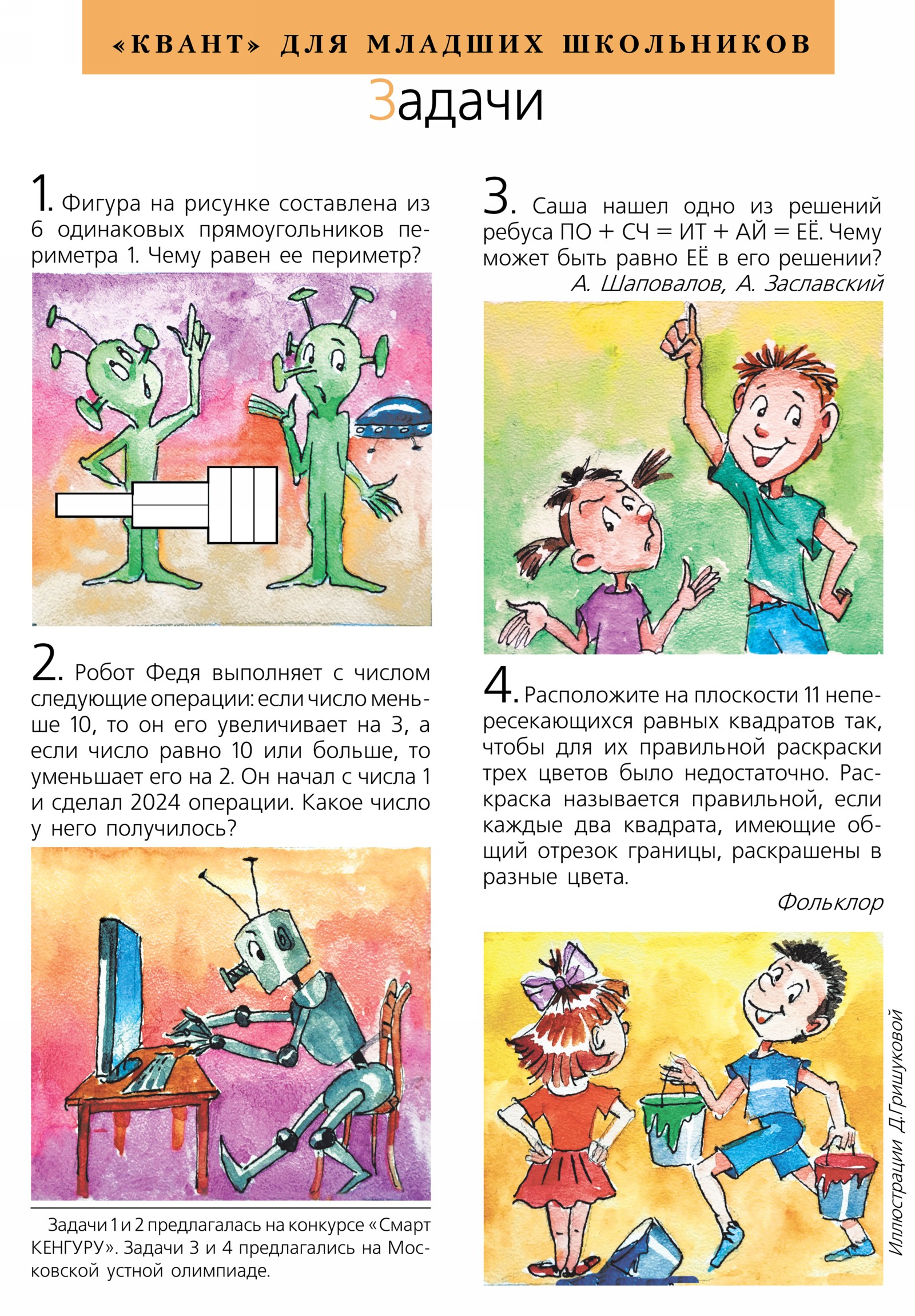 «КВАНТ» ДЛЯ МЛАДШИХ ШКОЛЬНИКОВ

Задачи

1. Фигура на рисунке составлена из 6 одинаковых прямоугольников периметра 1. Чему равен ее периметр?

2. Робот Федя выполняет с числом следующие операции: если число меньше 10, то он его увеличивает на 3, а если число равно 10 или больше, то уменьшает его на 2. Он начал с числа 1 и сделал 2024 операции. Какое число у него получилось?

Задачи 1 и 2 предлагалась на конкурсе «Смарт КЕНГУРУ». Задачи 3 и 4 предлагались на Московской устной олимпиаде.

3. Саша нашел одно из решений ребуса ПО + СЧ = ИТ + АЙ = ЕЁ. Чему может быть равно ЕЁ в его решении?

А. Шаповалов, А. Заславский

4. Расположите на плоскости 11 непересекающихся равных квадратов так, чтобы для их правильной раскраски трех цветов было недостаточно. Раскраска называется правильной, если каждые два квадрата, имеющие общий отрезок границы, раскрашены в разные цвета.

Фольклор

Иллюстрации Д.Гришуковой