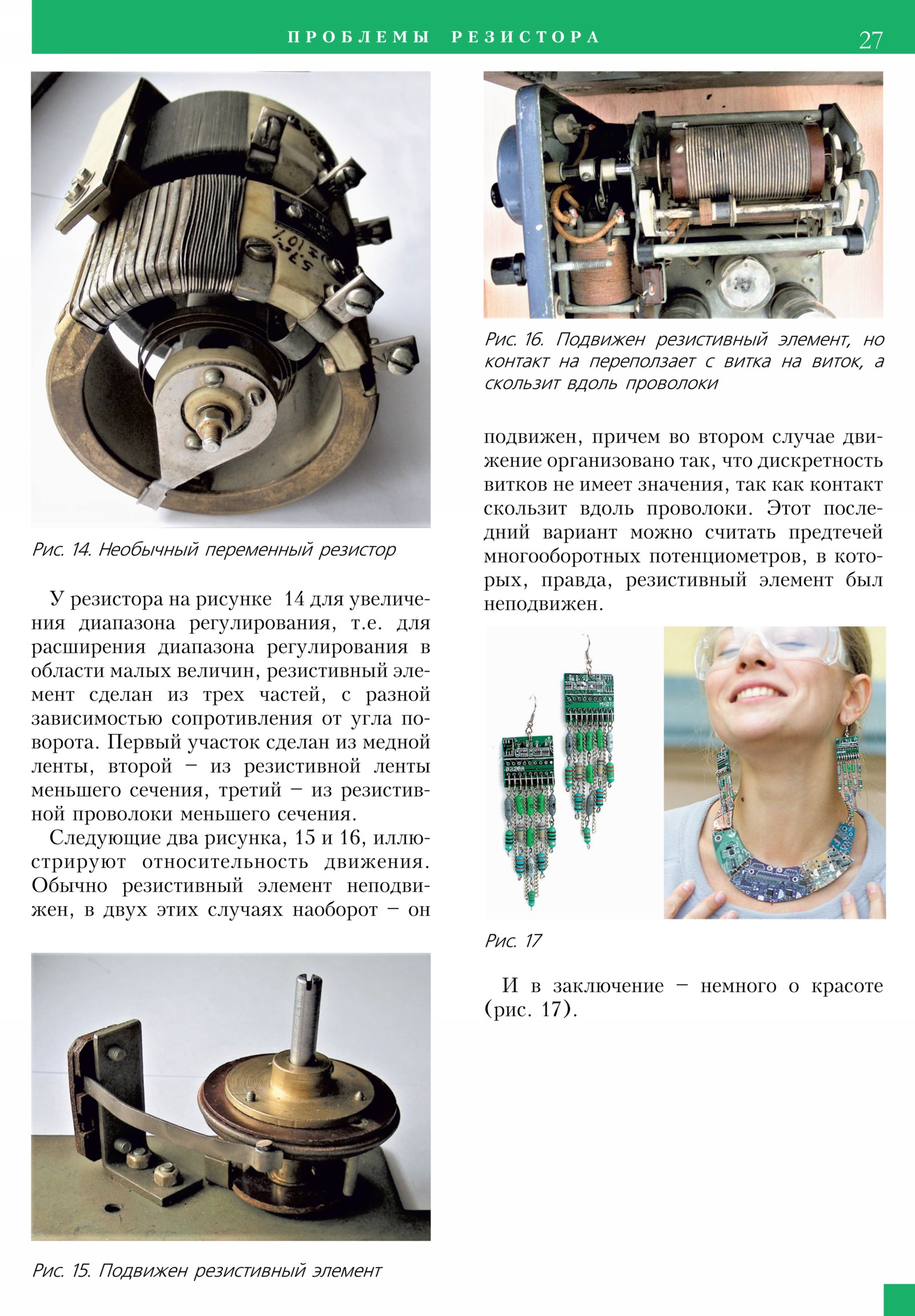 ПРОБЛЕМЫ РЕЗИСТОРА 27

Рис. 14. Необычный переменный резистор

У резистора на рисунке 14 для увеличения диапазона регулирования, т.е. для расширения диапазона регулирования в области малых величин, резистивный элемент сделан из трех частей, с разной зависимостью сопротивления от угла поворота. Первый участок сделан из медной ленты, второй – из резистивной ленты меньшего сечения, третий – из резистивной проволоки меньшего сечения.

Следующие два рисунка, 15 и 16, иллюстрируют относительность движения. Обычно резистивный элемент неподвижен, в двух этих случаях наоборот – он

Рис. 15. Подвижен резистивный элемент

Рис. 16. Подвижен резистивный элемент, но контакт на переползает с витка на виток, а скользит вдоль проволоки

подвижен, причем во втором случае движение организовано так, что дискретность витков не имеет значения, так как контакт скользит вдоль проволоки. Этот последний вариант можно считать предтечей многооборотных потенциометров, в которых, правда, резистивный элемент был неподвижен.

Рис. 17

И в заключение – немного о красоте (рис. 17).