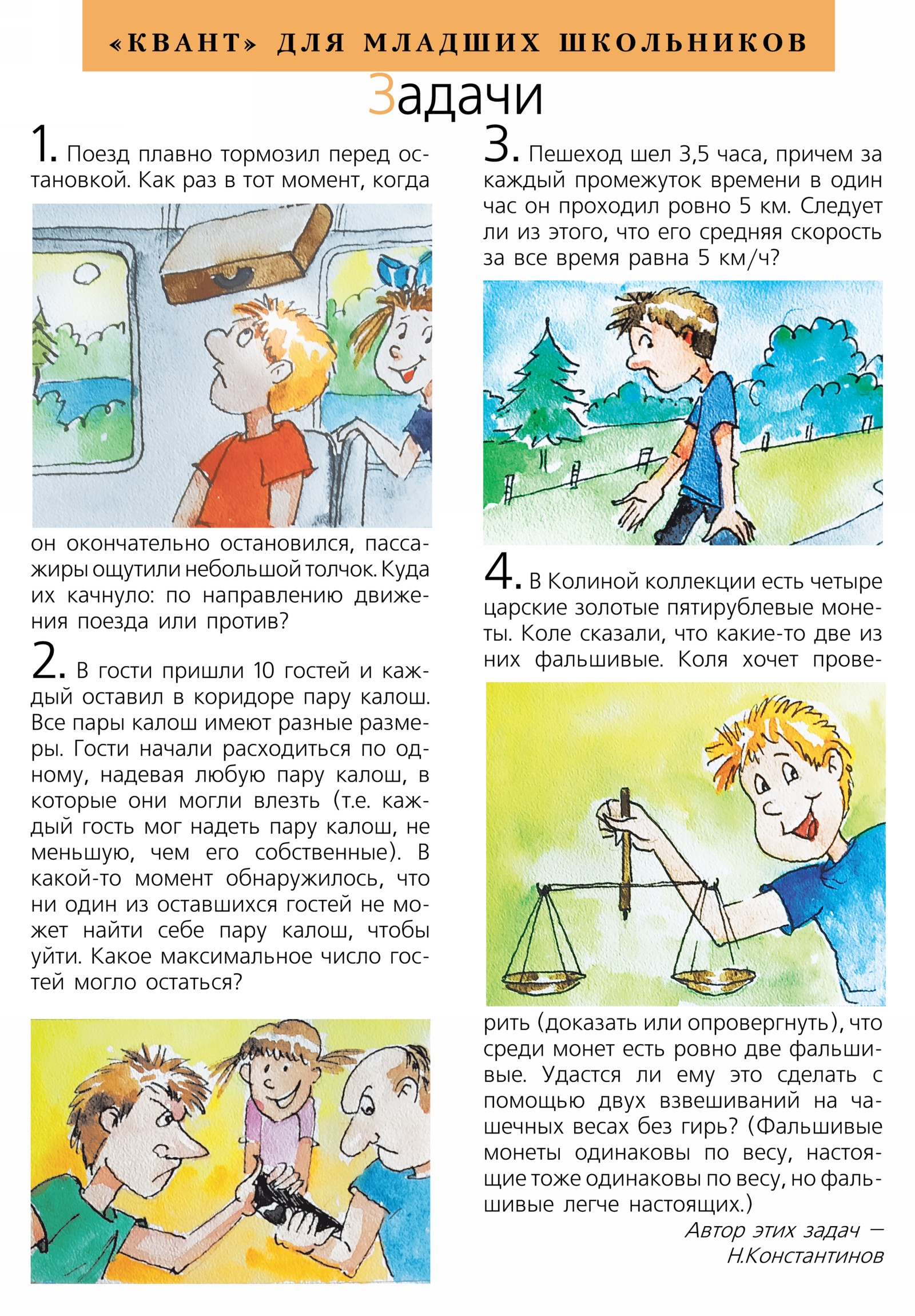 «КВАНТ» ДЛЯ МЛАДШИХ ШКОЛЬНИКОВ

Задачи

1. Поезд плавно тормозил перед остановкой. Как раз в тот момент, когда он окончательно остановился, пассажиры ощутили небольшой толчок. Куда их качнуло: по направлению движения поезда или против?

2. В гости пришли 10 гостей и каждый оставил в коридоре пару калош. Все пары калош имеют разные размеры. Гости начали расходиться по одному, надевая любую пару калош, в которые они могли влезть (т.е. каждый гость мог надеть пару калош, не меньшую, чем его собственные). В какой-то момент обнаружилось, что ни один из оставшихся гостей не может найти себе пару калош, чтобы уйти. Какое максимальное число гостей могло остаться?

3. Пешеход шел 3,5 часа, причем за каждый промежуток времени в один час он проходил ровно 5 км. Следует ли из этого, что его средняя скорость за все время равна 5 км/ч?

4. В Колиной коллекции есть четыре царские золотые пятирублевые монеты. Коле сказали, что какие-то две из них фальшивые. Коля хочет проверить (доказать или опровергнуть), что среди монет есть ровно две фальшивые. Удастся ли ему это сделать с помощью двух взвешиваний на чашечных весах без гирь? (Фальшивые монеты одинаковы по весу, настоящие тоже одинаковы по весу, но фальшивые легче настоящих.)

Автор этих задач — Н.Константинов