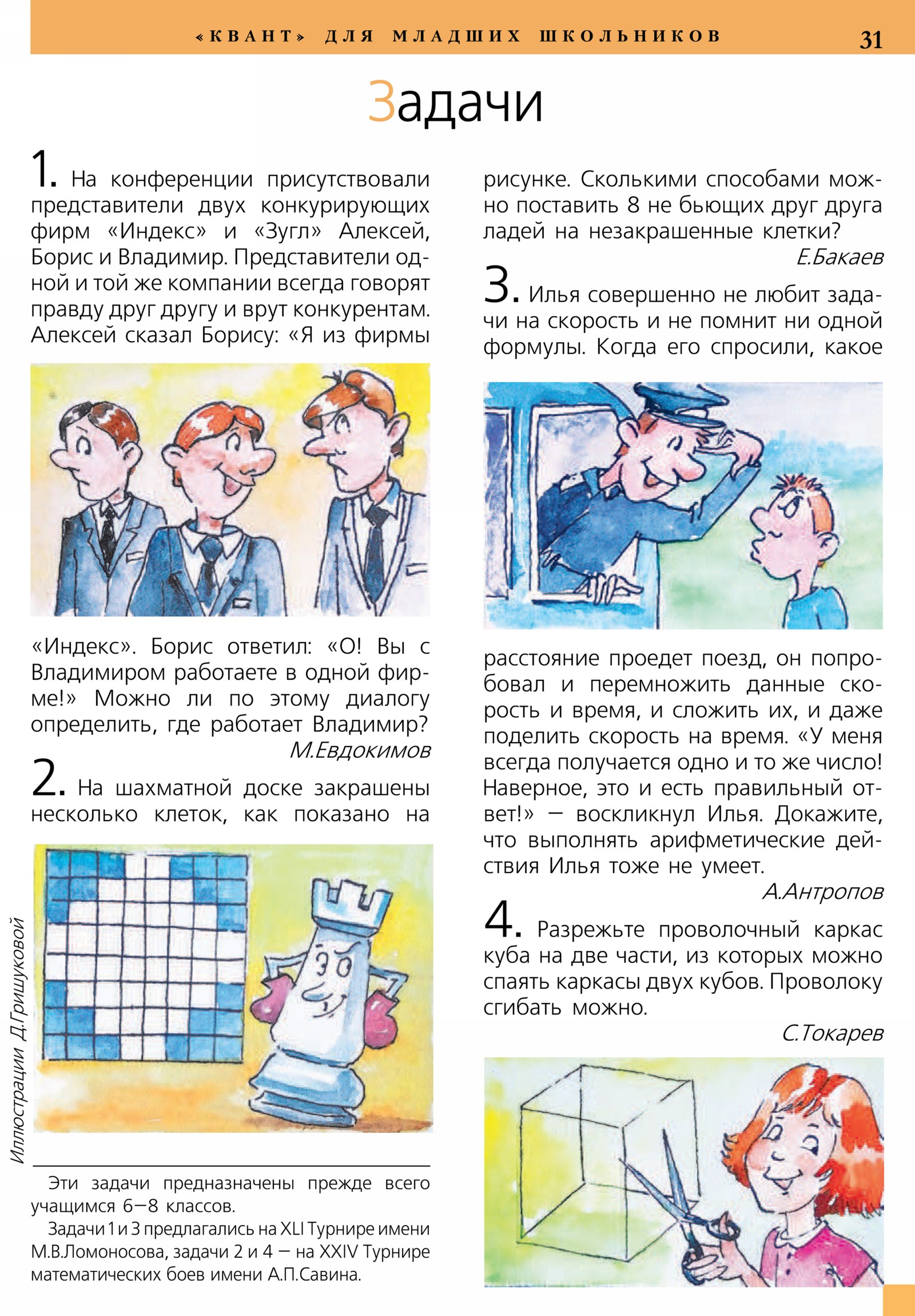 «КВАНТ» ДЛЯ МЛАДШИХ ШКОЛЬНИКОВ 31

Задачи

1. На конференции присутствовали представители двух конкурирующих фирм «Индекс» и «Зугл» Алексей, Борис и Владимир. Представители одной и той же компании всегда говорят правду друг другу и врут конкурентам. Алексей сказал Борису: «Я из фирмы «Индекс». Борис ответил: «О! Вы с Владимиром работаете в одной фирме!» Можно ли по этому диалогу определить, где работает Владимир?

М.Евдокимов

2. На шахматной доске закрашены несколько клеток, как показано на рисунке. Сколькими способами можно поставить 8 не бьющих друг друга ладей на незакрашенные клетки?

Е.Бакаев

3. Илья совершенно не любит задачи на скорость и не помнит ни одной формулы. Когда его спросили, какое расстояние проедет поезд, он попробовал и перемножить данные скорость и время, и сложить их, и даже поделить скорость на время. «У меня всегда получается одно и то же число! Наверное, это и есть правильный ответ!» — воскликнул Илья. Докажите, что выполнять арифметические действия Илья тоже не умеет.

А.Антропов

4. Разрежьте проволочный каркас куба на две части, из которых можно спаять каркасы двух кубов. Проволоку сгибать можно.

С.Токарев

Иллюстрации Д.Гришуковой

Эти задачи предназначены прежде всего учащимся 6–8 классов.

Задачи 1 и 3 предлагались на XLI Турнире имени М.В.Ломоносова, задачи 2 и 4 — на XXIV Турнире математических боев имени А.П.Савина.